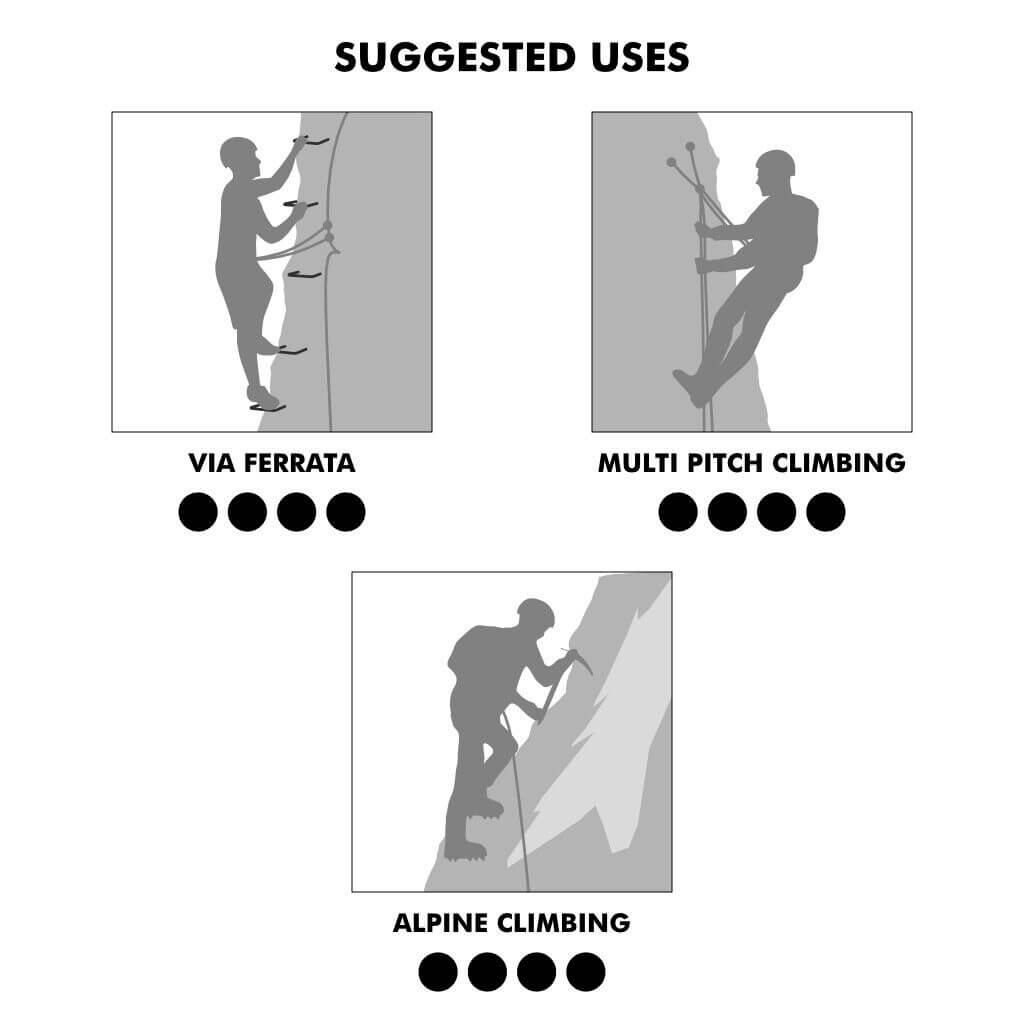 SUGGESTED USES

VIA FERRATA

MULTI PITCH CLIMBING

ALPINE CLIMBING