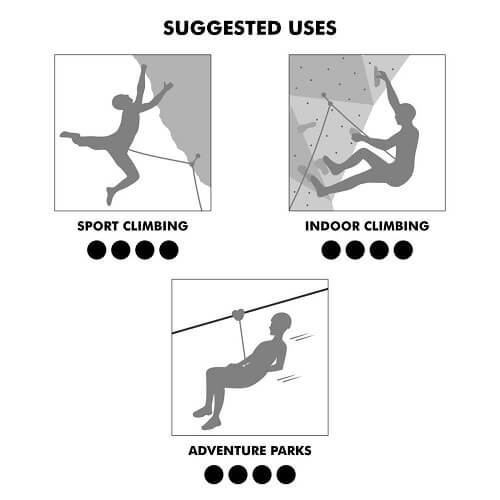 SUGGESTED USES

SPORT CLIMBING

INDOOR CLIMBING

ADVENTURE PARKS