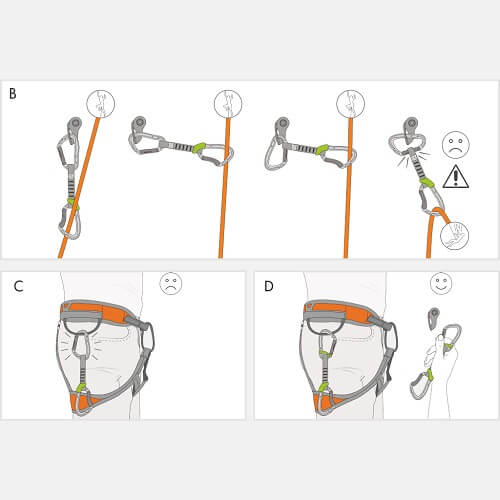 B

C

D