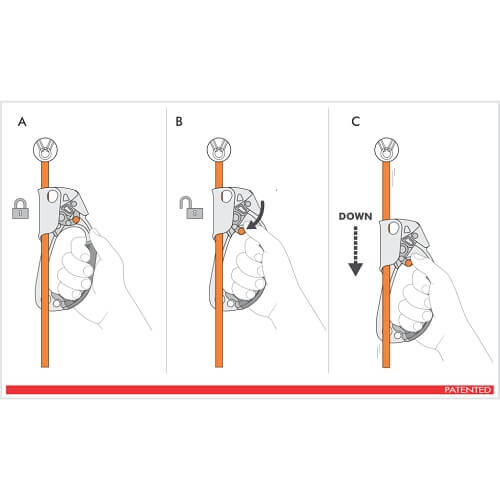 A

B

C

DOWN

PATENTED